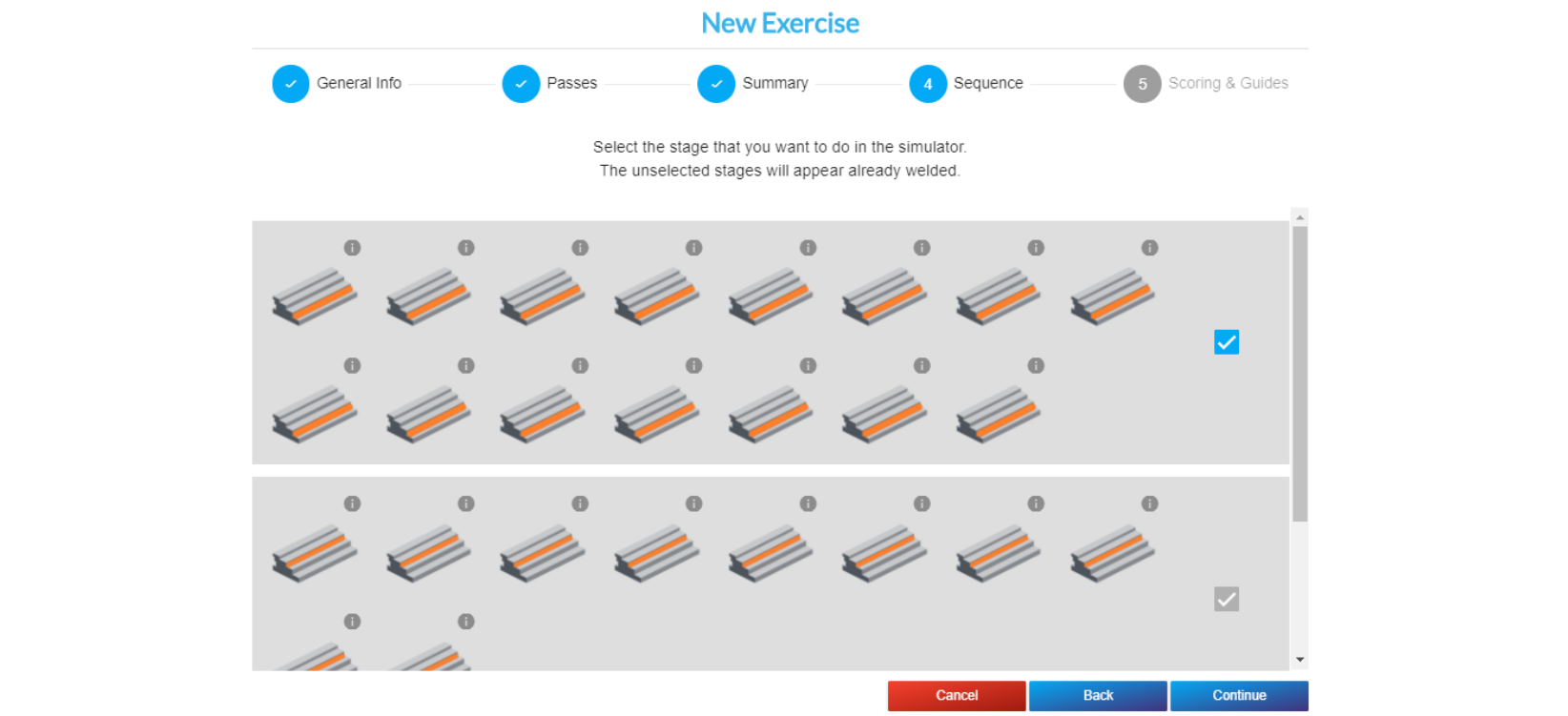 New Exercise

General Info
Passes
Summary
4 Sequence
5 Scoring & Guides

Select the stage that you want to do in the simulator.
The unselected stages will appear already welded.

Cancel
Back
Continue